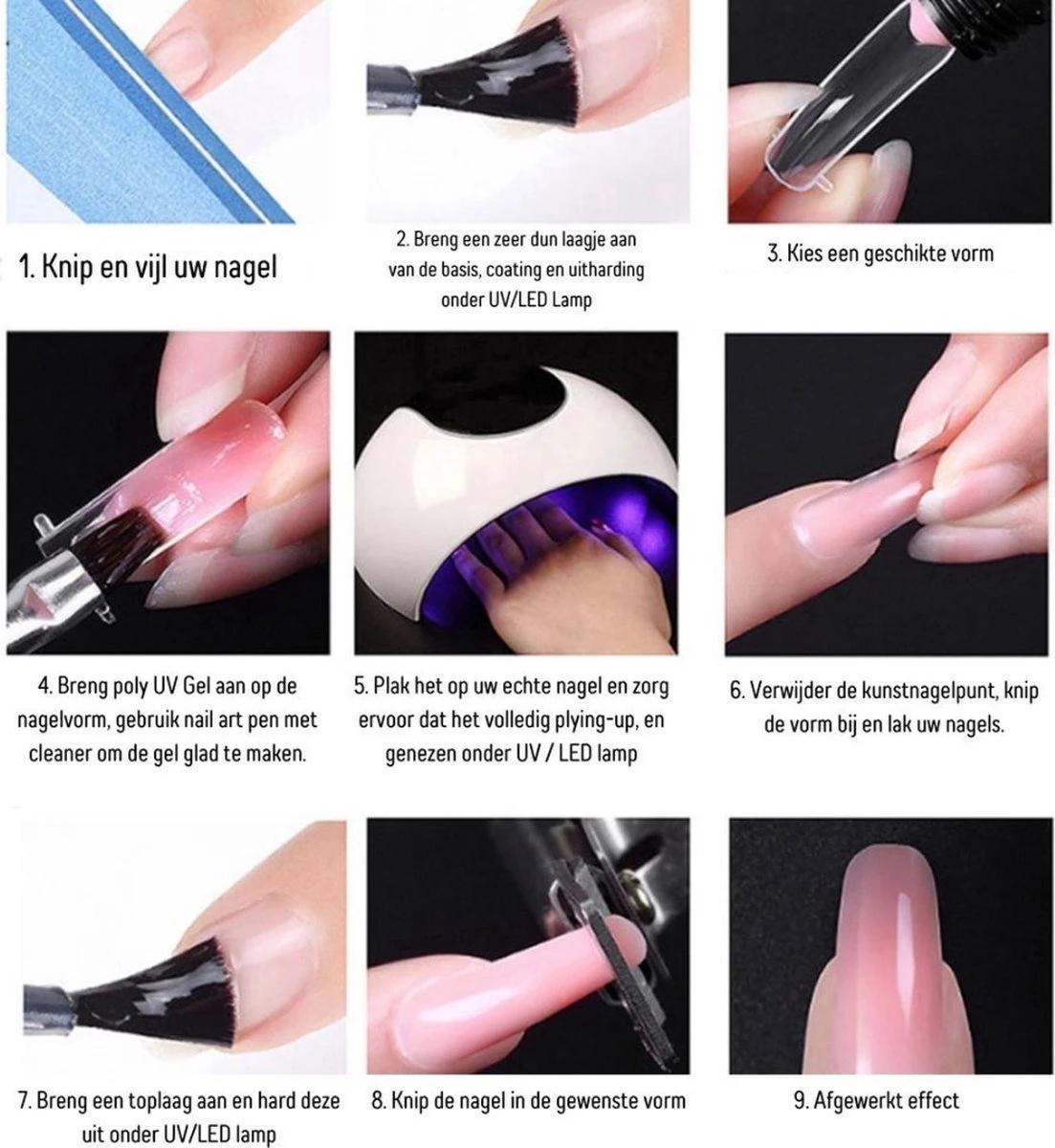 1. Knip en vijl uw nagel

2. Breng een zeer dun laagje aan van de basis, coating en uitharding onder UV/LED Lamp

3. Kies een geschikte vorm

4. Breng poly UV Gel aan op de nagelvorm, gebruik nail art pen met cleaner om de gel glad te maken.

5. Plak het op uw echte nagel en zorg ervoor dat het volledig plying-up, en genezen onder UV / LED lamp

6. Verwijder de kunstnagelpunt, knip de vorm bij en lak uw nagels.

7. Breng een toplaag aan en hard deze uit onder UV/LED lamp

8. Knip de nagel in de gewenste vorm

9. Afgewerkt effect