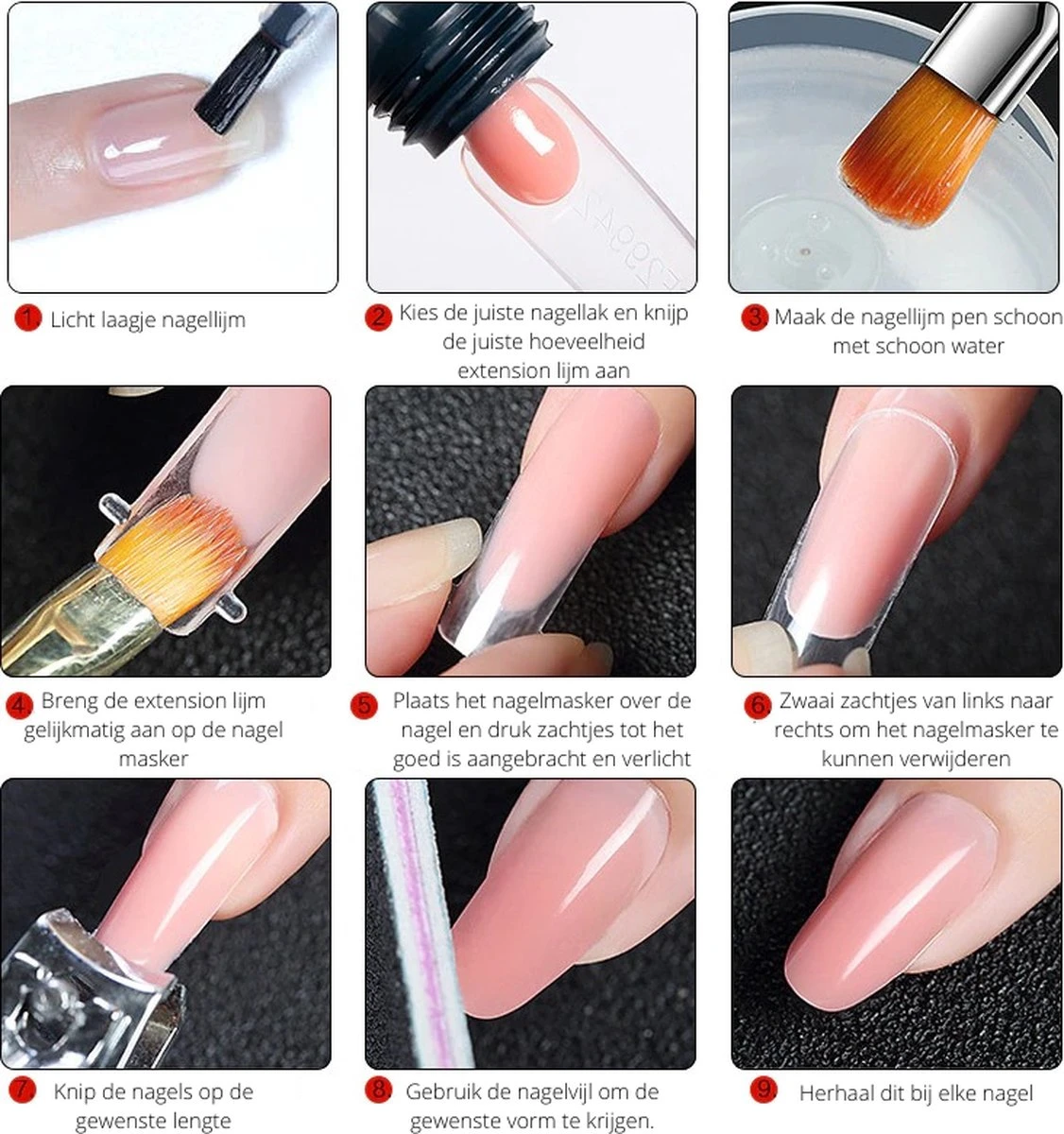 1. Licht laagje nagellijm

2. Kies de juiste nagellak en knijp de juiste hoeveelheid extension lijm aan

3. Maak de nagellijm pen schoon met schoon water

4. Breng de extension lijm gelijkmatig aan op de nagel masker

5. Plaats het nagelmasker over de nagel en druk zachtjes tot het goed is aangebracht en verlicht

6. Zwaai zachtjes van links naar rechts om het nagelmasker te kunnen verwijderen

7. Knip de nagels op de gewenste lengte

8. Gebruik de nagelvijl om de gewenste vorm te krijgen.

9. Herhaal dit bij elke nagel