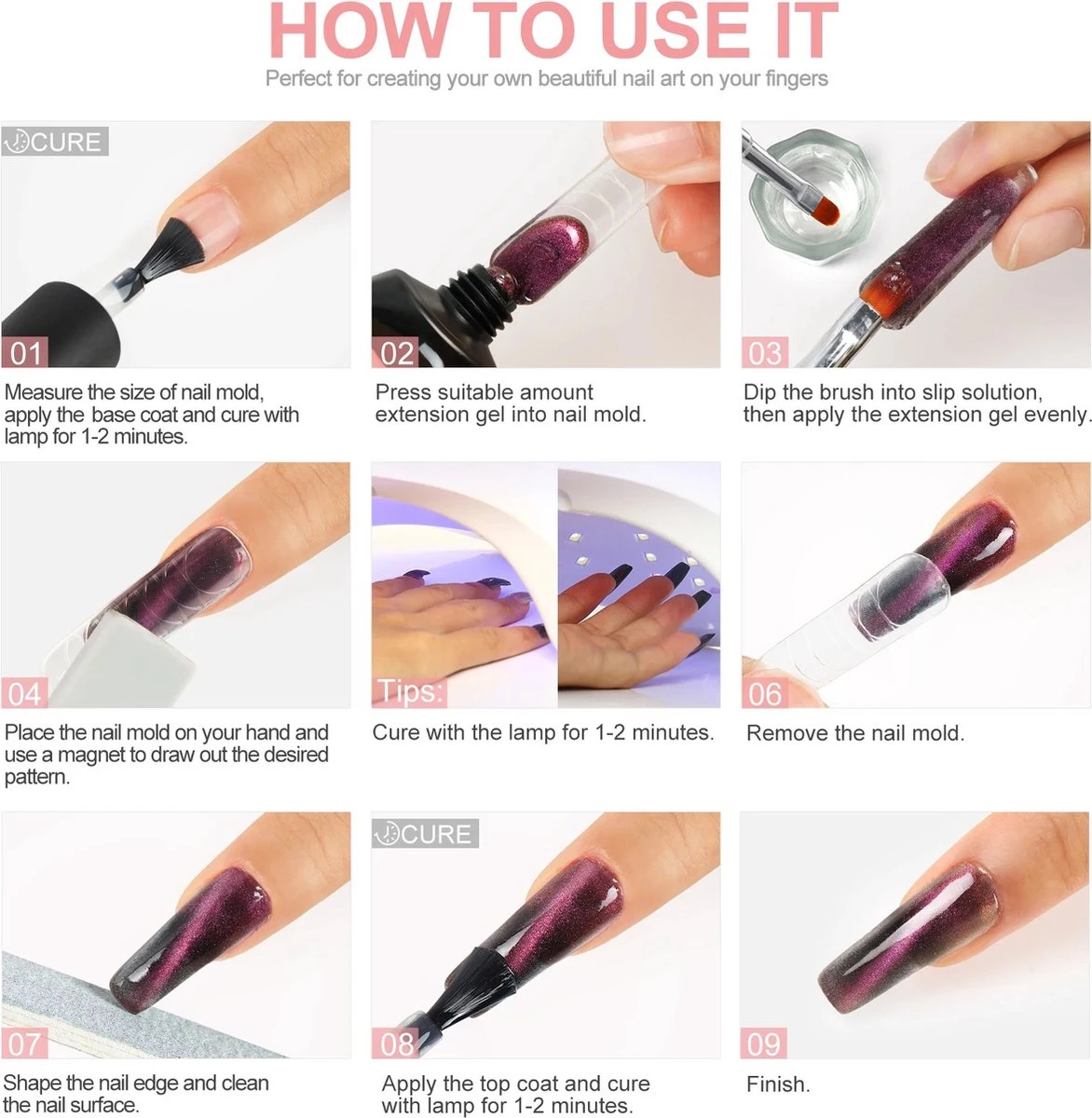 HOW TO USE IT

Perfect for creating your own beautiful nail art on your fingers

CURE

01

Measure the size of nail mold, apply the base coat and cure with lamp for 1-2 minutes.

02

Press suitable amount extension gel into nail mold.

03

Dip the brush into slip solution, then apply the extension gel evenly.

04

Place the nail mold on your hand and use a magnet to draw out the desired pattern.

Tips:

Cure with the lamp for 1-2 minutes.

06

Remove the nail mold.

07

Shape the nail edge and clean the nail surface.

CURE

08

Apply the top coat and cure with lamp for 1-2 minutes.

09

Finish.