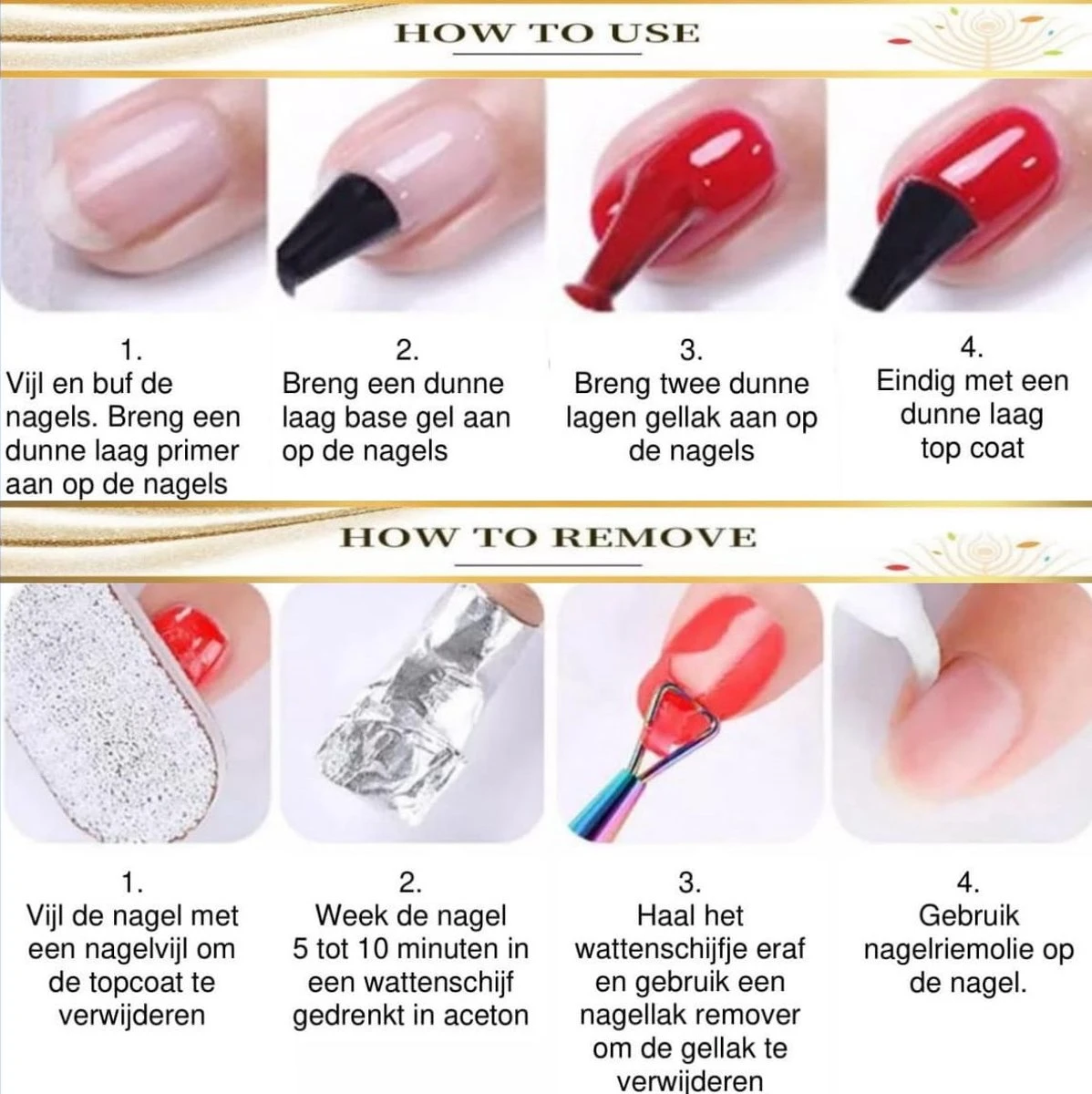 HOW TO USE

1.
Vijl en buf de nagels. Breng een dunne laag primer aan op de nagels

2.
Breng een dunne laag base gel aan op de nagels

3.
Breng twee dunne lagen gellak aan op de nagels

4.
Eindig met een dunne laag top coat

HOW TO REMOVE

1.
Vijl de nagel met een nagelvijl om de topcoat te verwijderen

2.
Week de nagel 5 tot 10 minuten in een wattenschijf gedrenkt in aceton

3.
Haal het wattenschijfje eraf en gebruik een nagellak remover om de gellak te verwijderen

4.
Gebruik nagelriemolie op de nagel.