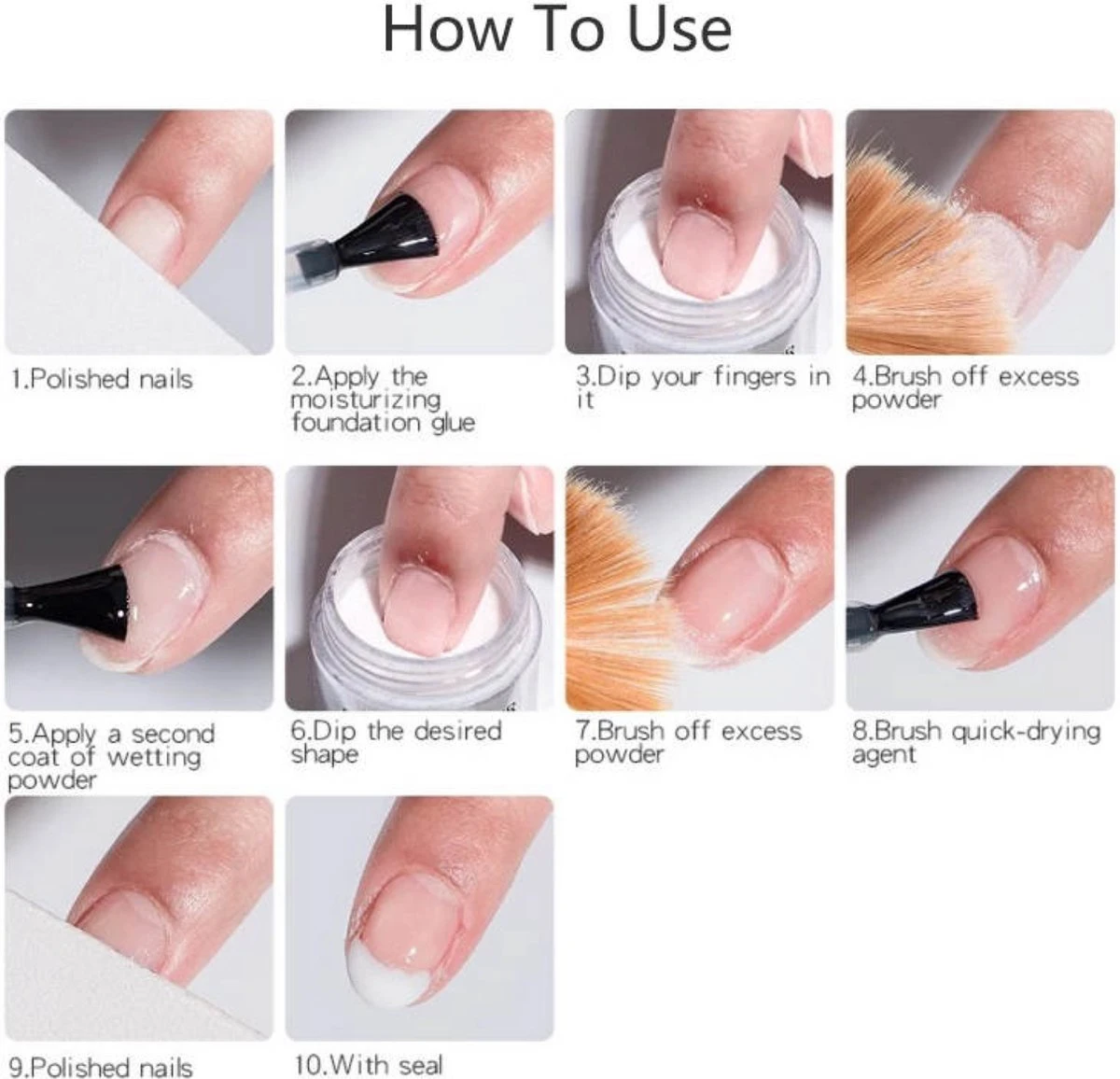 How To Use

1.Polished nails

2.Apply the moisturizing foundation glue

3.Dip your fingers in it

4.Brush off excess powder

5.Apply a second coat of wetting powder

6.Dip the desired shape

7.Brush off excess powder

8.Brush quick-drying agent

9.Polished nails

10.With seal