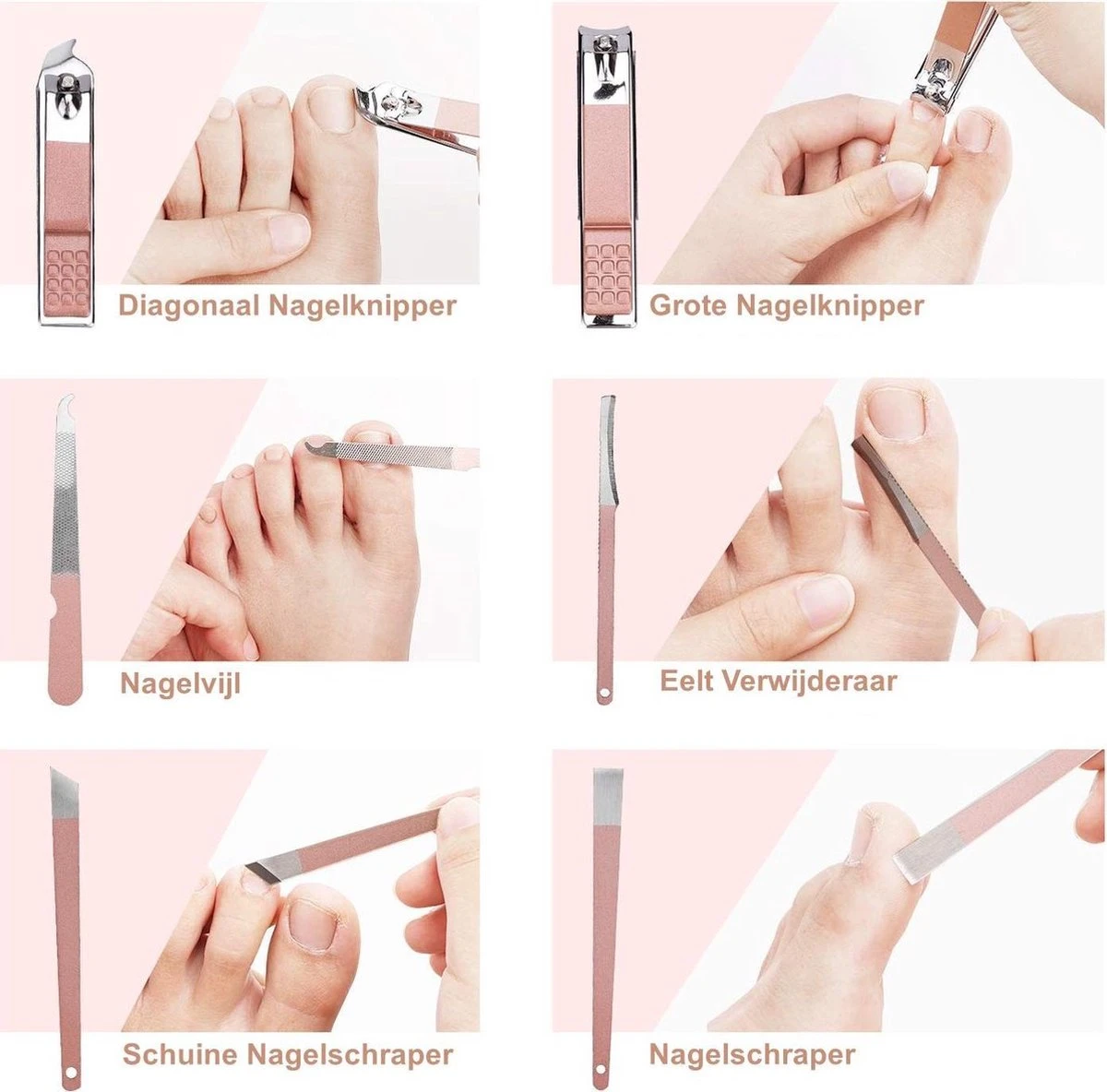 Diagonaal Nagelknipper

Grote Nagelknipper

Nagelvijl

Eelt Verwijderaar

Schuine Nagelschraper

Nagelschraper