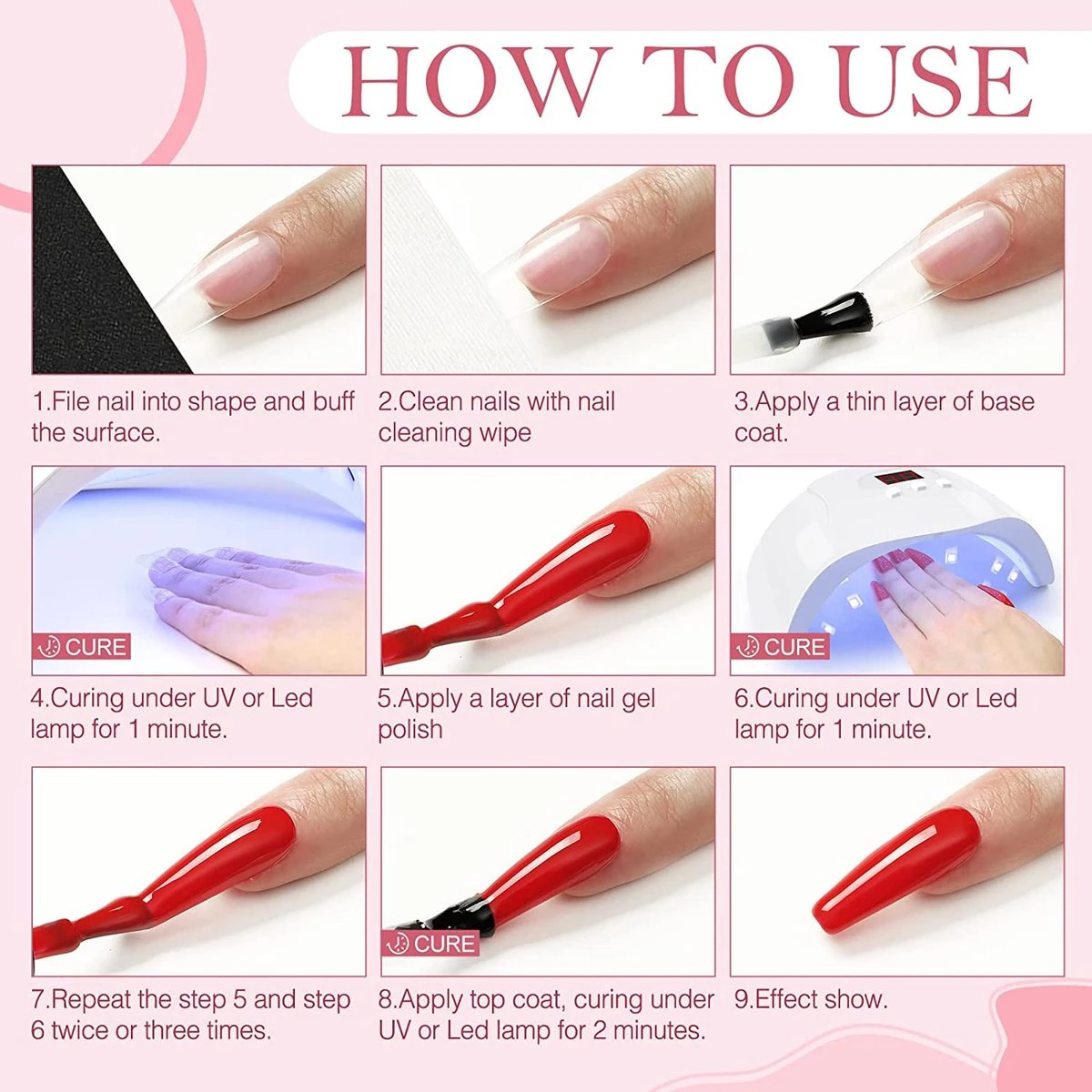 HOW TO USE

1.File nail into shape and buff the surface.

2.Clean nails with nail cleaning wipe

3.Apply a thin layer of base coat.

CURE

4.Curing under UV or Led lamp for 1 minute.

5.Apply a layer of nail gel polish

CURE

6.Curing under UV or Led lamp for 1 minute.

7.Repeat the step 5 and step 6 twice or three times.

CURE

8.Apply top coat, curing under UV or Led lamp for 2 minutes.

9.Effect show.